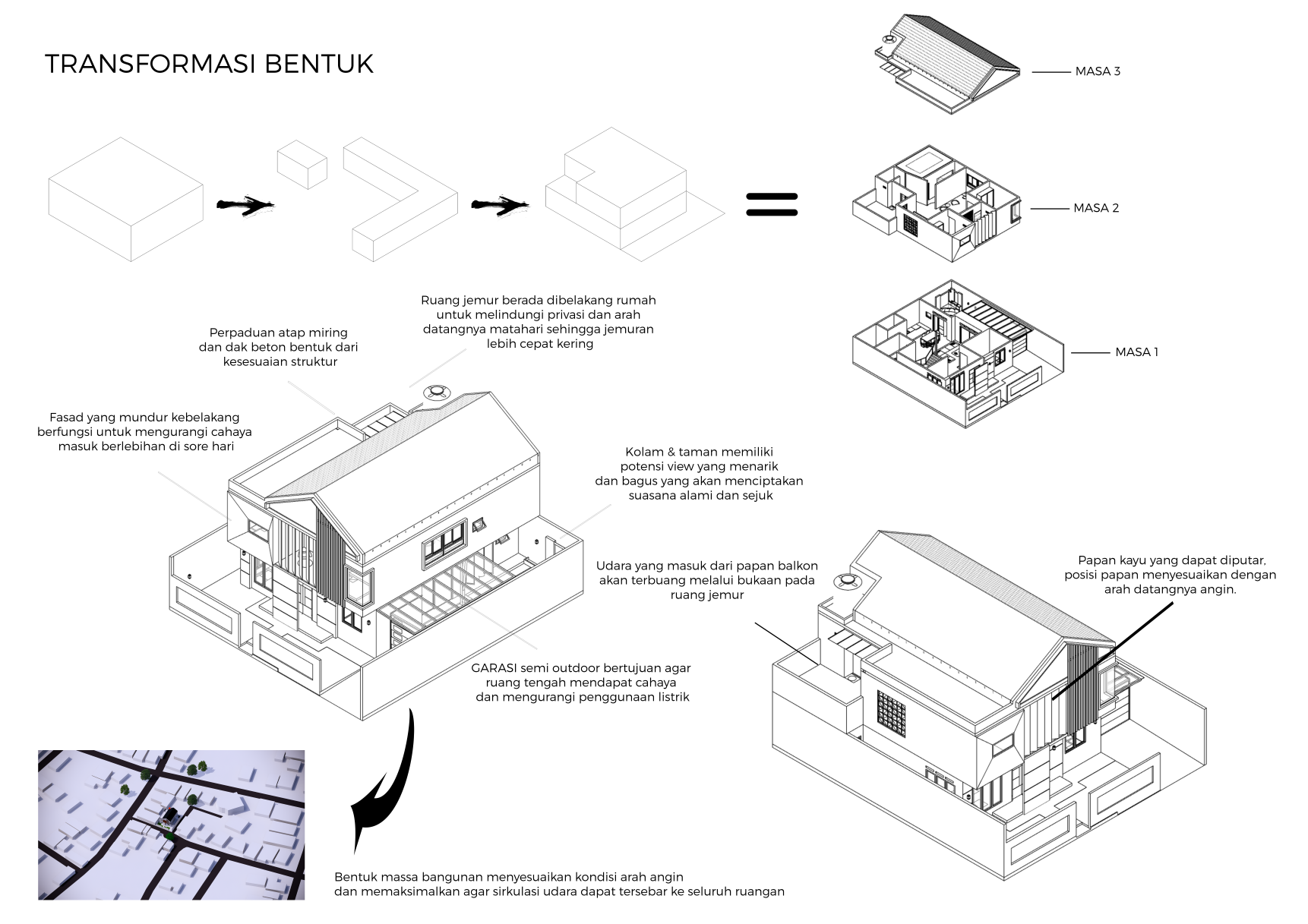 TRANSFORMASI BENTUK

MASA 3

MASA 2

MASA 1

Ruang jemur berada dibelakang rumah untuk melindungi privasi dan arah datangnya matahari sehingga jemuran lebih cepat kering

Perpaduan atap miring dan dak beton bentuk dari kesesuaian struktur

Fasad yang mundur kebelakang berfungsi untuk mengurangi cahaya masuk berlebihan di sore hari

Kolam & taman memiliki potensi view yang menarik dan bagus yang akan menciptakan suasana alami dan sejuk

Udara yang masuk dari papan balkon akan terbuang melalui bukaan pada ruang jemur

Papan kayu yang dapat diputar, posisi papan menyesuaikan dengan arah datangnya angin.

GARASI semi outdoor bertujuan agar ruang tengah mendapat cahaya dan mengurangi penggunaan listrik

Bentuk massa bangunan menyesuaikan kondisi arah angin dan memaksimalkan agar sirkulasi udara dapat tersebar ke seluruh ruangan